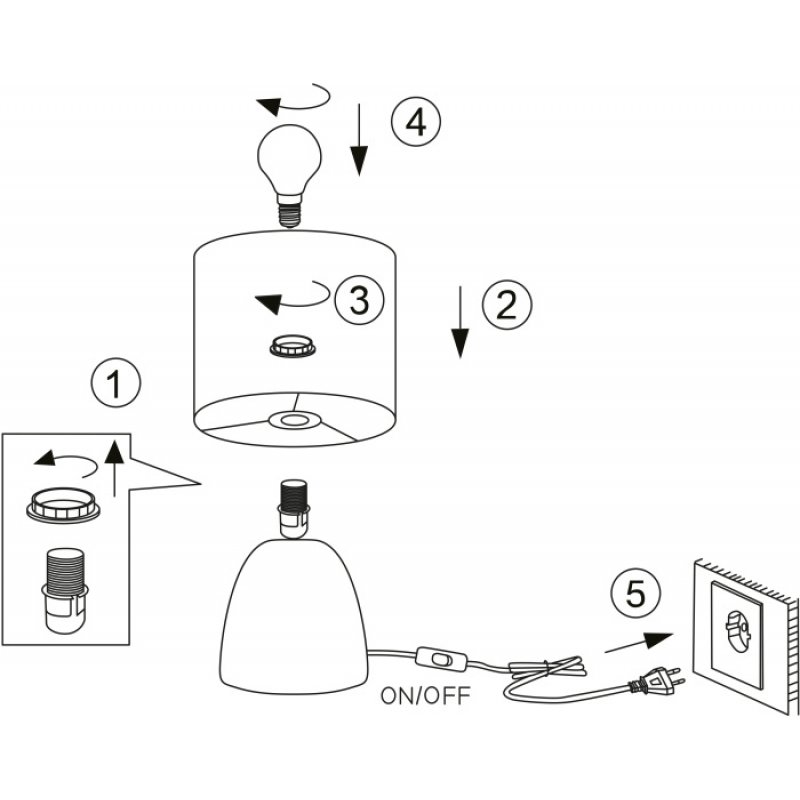 4

3

2

1

5

ON/OFF