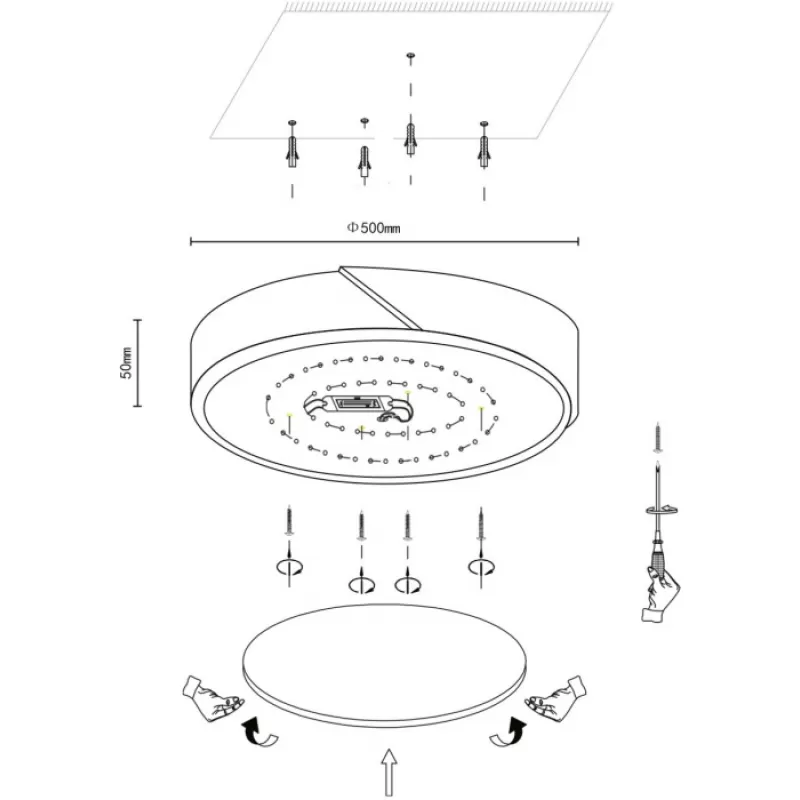 Φ500mm

50mm