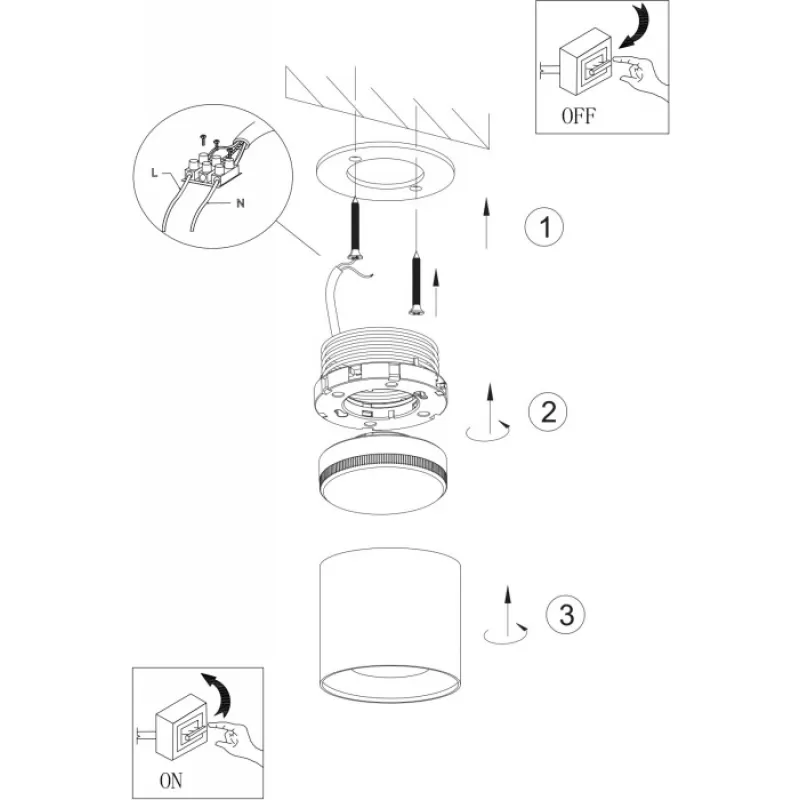 OFF

L

N

1

2

3

ON