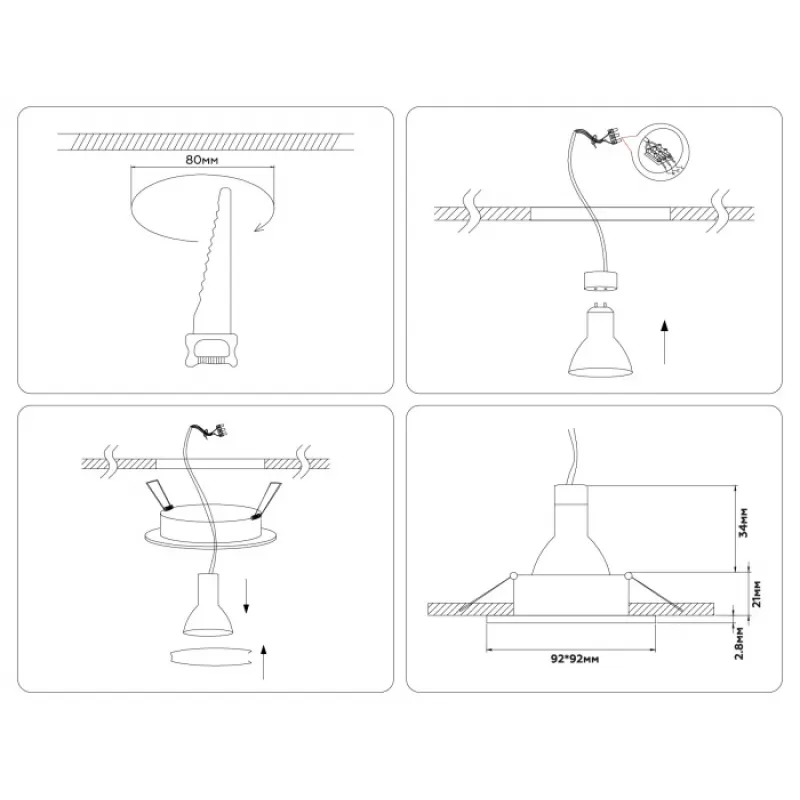 80мм

34мм

21мм

2.8мм

92*92мм