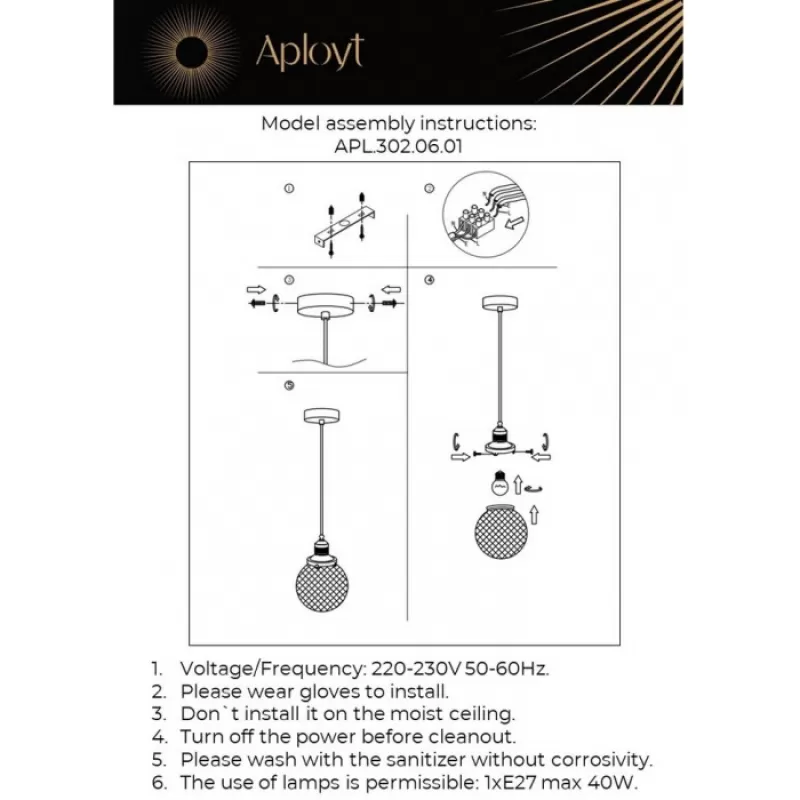 Aployt

Model assembly instructions:
APL.302.06.01

①
②
③
④
⑤

1. Voltage/Frequency: 220-230V 50-60Hz.
2. Please wear gloves to install.
3. Don`t install it on the moist ceiling.
4. Turn off the power before cleanout.
5. Please wash with the sanitizer without corrosivity.
6. The use of lamps is permissible: 1xE27 max 40W.