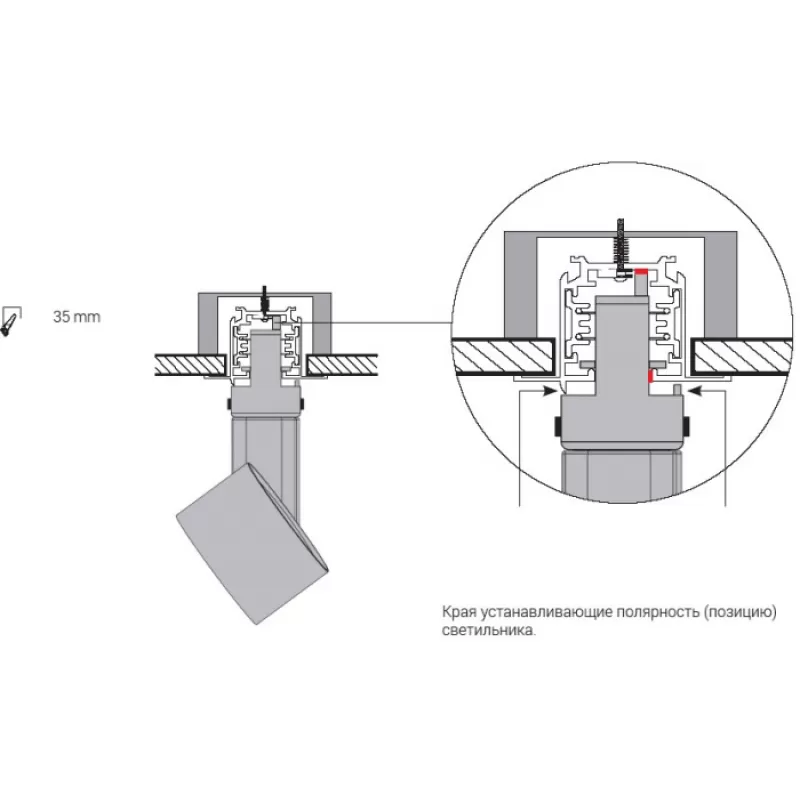 35 mm

Края устанавливающие полярность (позицию) светильника.