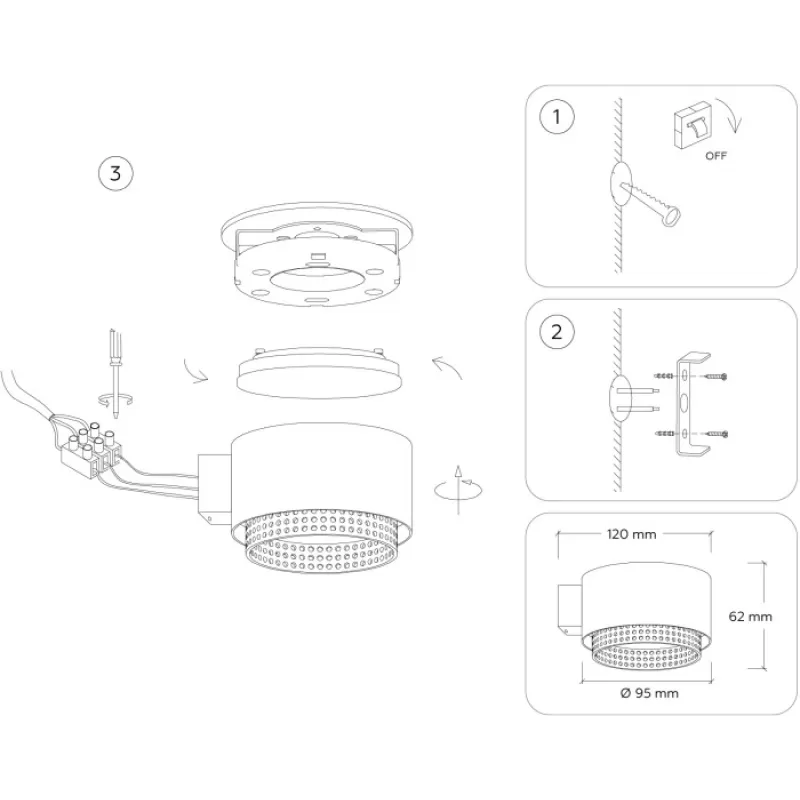 3

1

OFF

2

120 mm

62 mm

Ø 95 mm