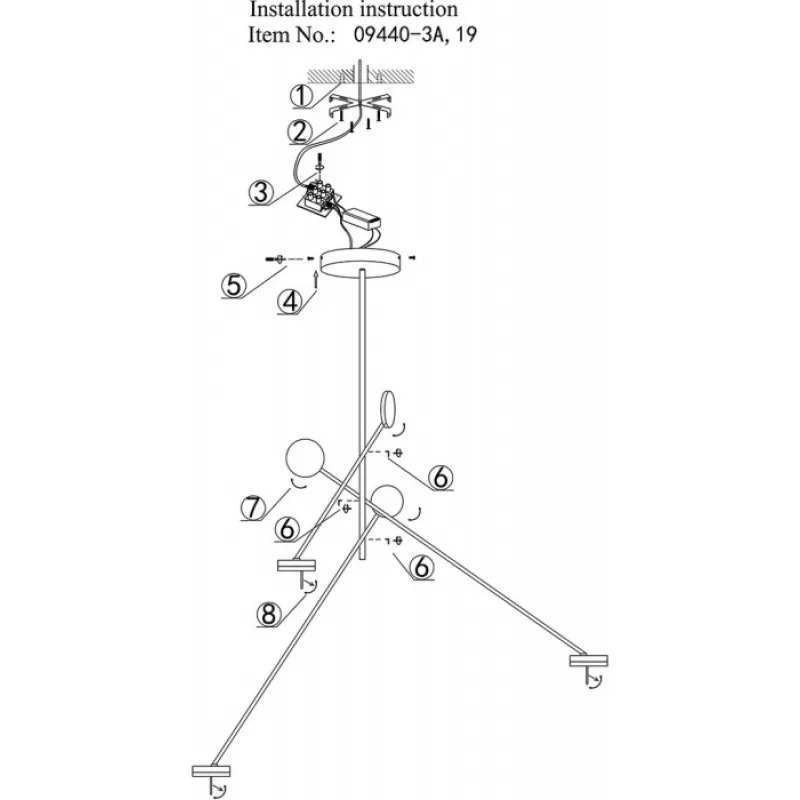 Installation instruction
Item No.: 09440-3A, 19

1
2
3
5
4
6
7
6
6
8