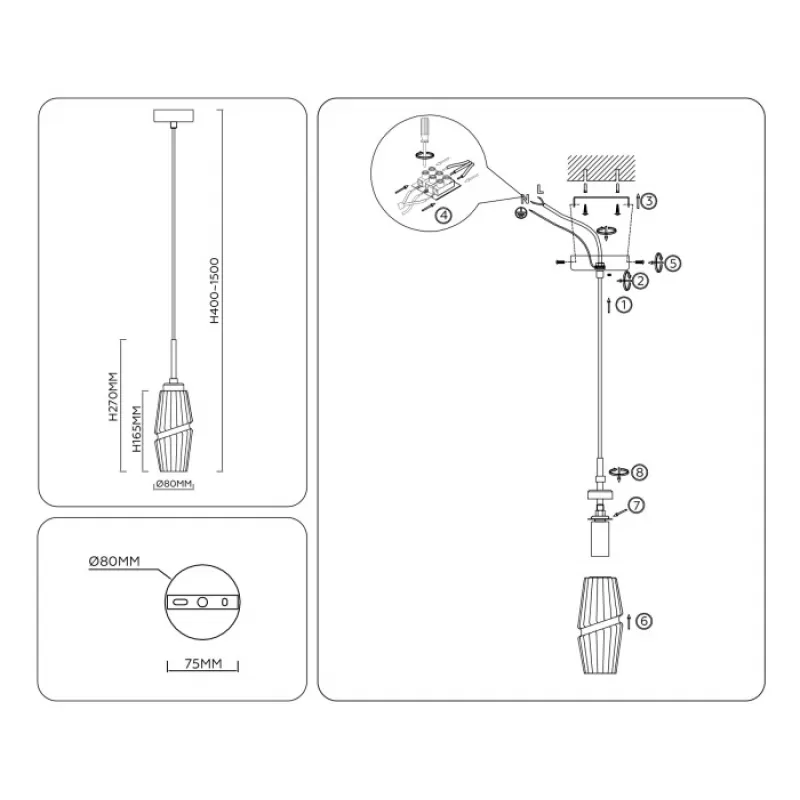 H400-1500
H270MM
H165MM
Ø80MM

Ø80MM
75MM

4
N
L
3
5
2
1
8
7
6