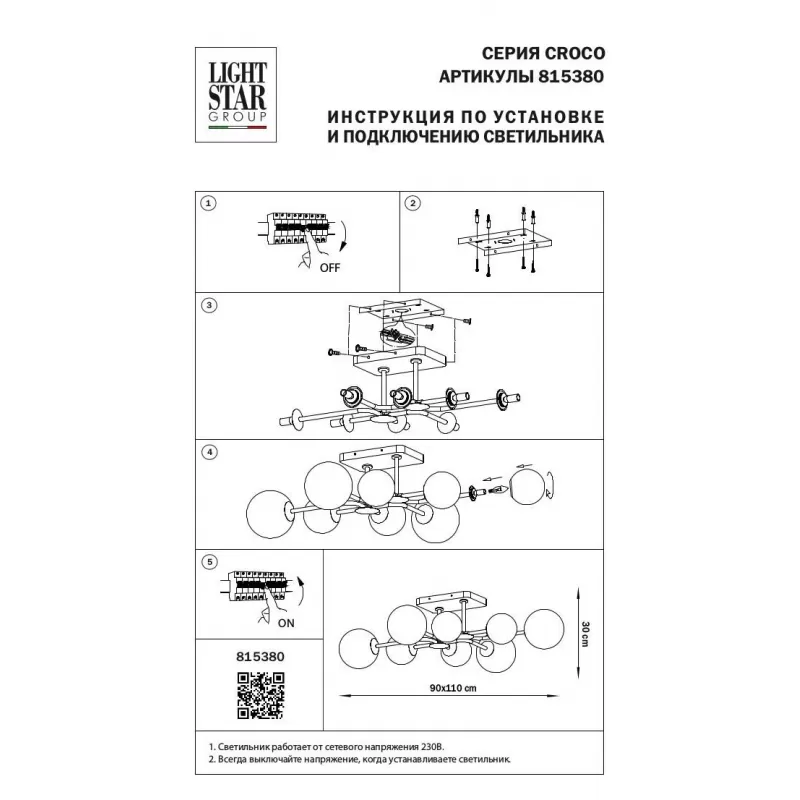 LIGHT STAR GROUP

СЕРИЯ CROCO
АРТИКУЛЫ 815380

ИНСТРУКЦИЯ ПО УСТАНОВКЕ
И ПОДКЛЮЧЕНИЮ СВЕТИЛЬНИКА

1

OFF

2

3

4

5

ON

815380

30 cm

90x110 cm

1. Светильник работает от сетевого напряжения 230В.
2. Всегда выключайте напряжение, когда устанавливаете светильник.