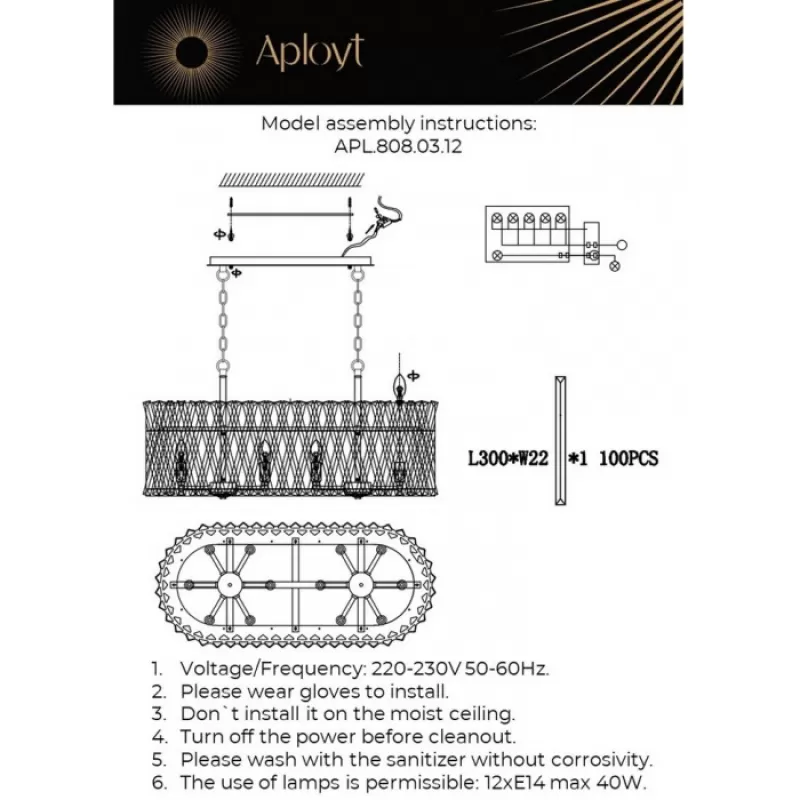 Aployt

Model assembly instructions:
APL.808.03.12

L300*W22 *1 100PCS

1. Voltage/Frequency: 220-230V 50-60Hz.
2. Please wear gloves to install.
3. Don`t install it on the moist ceiling.
4. Turn off the power before cleanout.
5. Please wash with the sanitizer without corrosivity.
6. The use of lamps is permissible: 12xE14 max 40W.