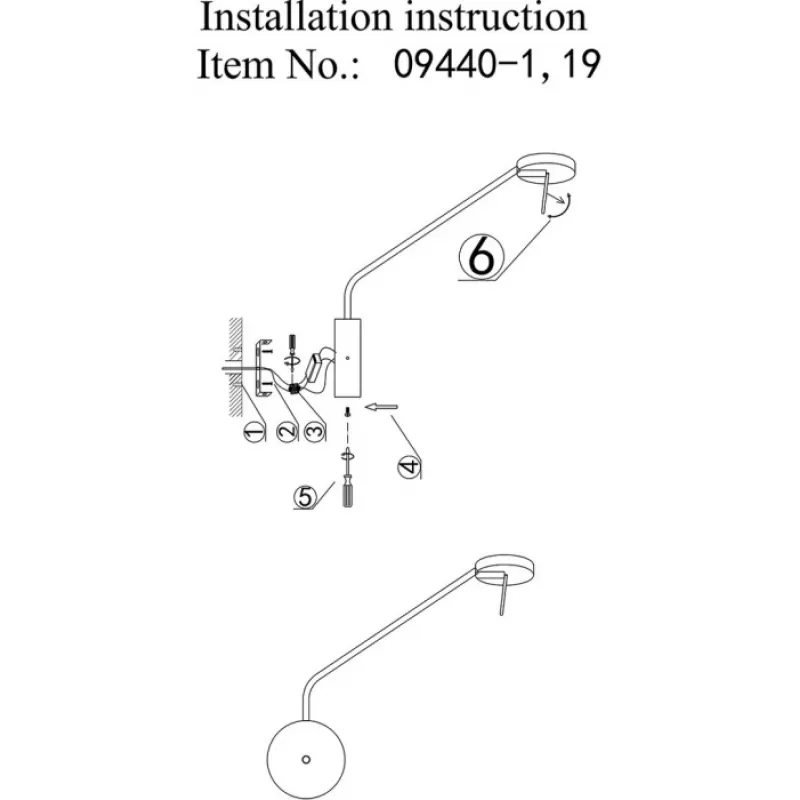 Installation instruction
Item No.: 09440-1, 19

6

1
2
3
4
5