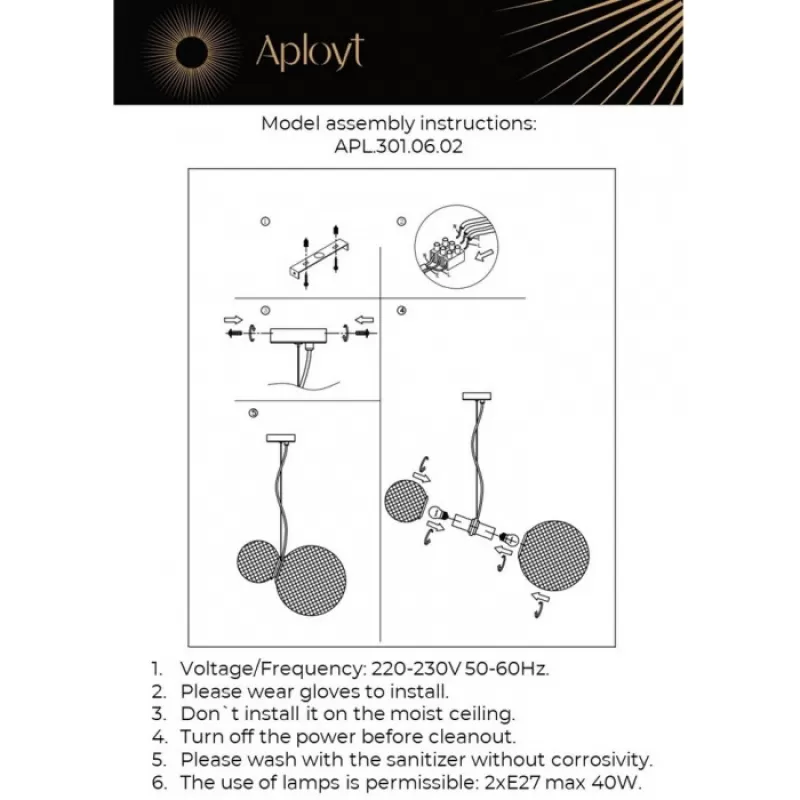 Aployt

Model assembly instructions:
APL.301.06.02

①
②
③
④
⑤

1. Voltage/Frequency: 220-230V 50-60Hz.
2. Please wear gloves to install.
3. Don`t install it on the moist ceiling.
4. Turn off the power before cleanout.
5. Please wash with the sanitizer without corrosivity.
6. The use of lamps is permissible: 2xE27 max 40W.