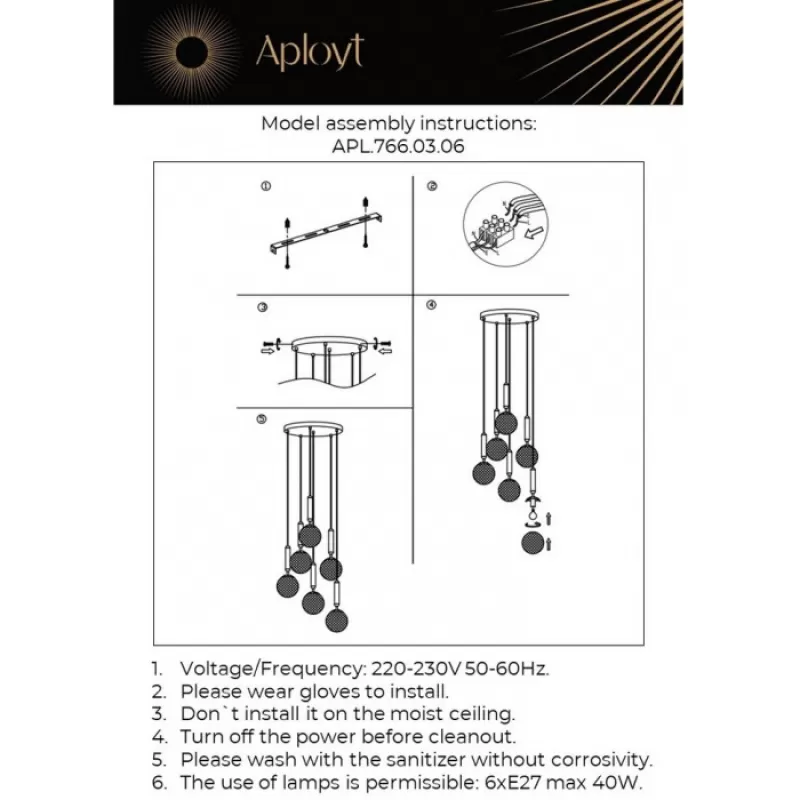 Aployt

Model assembly instructions:
APL.766.03.06

①
②
③
④
⑤

1. Voltage/Frequency: 220-230V 50-60Hz.
2. Please wear gloves to install.
3. Don`t install it on the moist ceiling.
4. Turn off the power before cleanout.
5. Please wash with the sanitizer without corrosivity.
6. The use of lamps is permissible: 6xE27 max 40W.