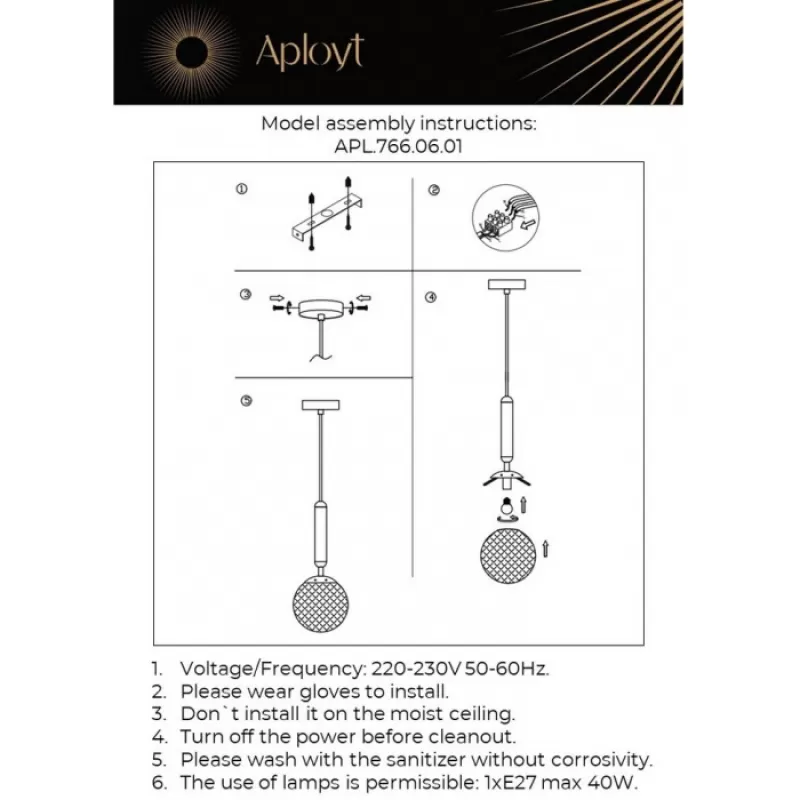 Aployt

Model assembly instructions:
APL.766.06.01

①

②

③

④

⑤

1. Voltage/Frequency: 220-230V 50-60Hz.
2. Please wear gloves to install.
3. Don`t install it on the moist ceiling.
4. Turn off the power before cleanout.
5. Please wash with the sanitizer without corrosivity.
6. The use of lamps is permissible: 1xE27 max 40W.