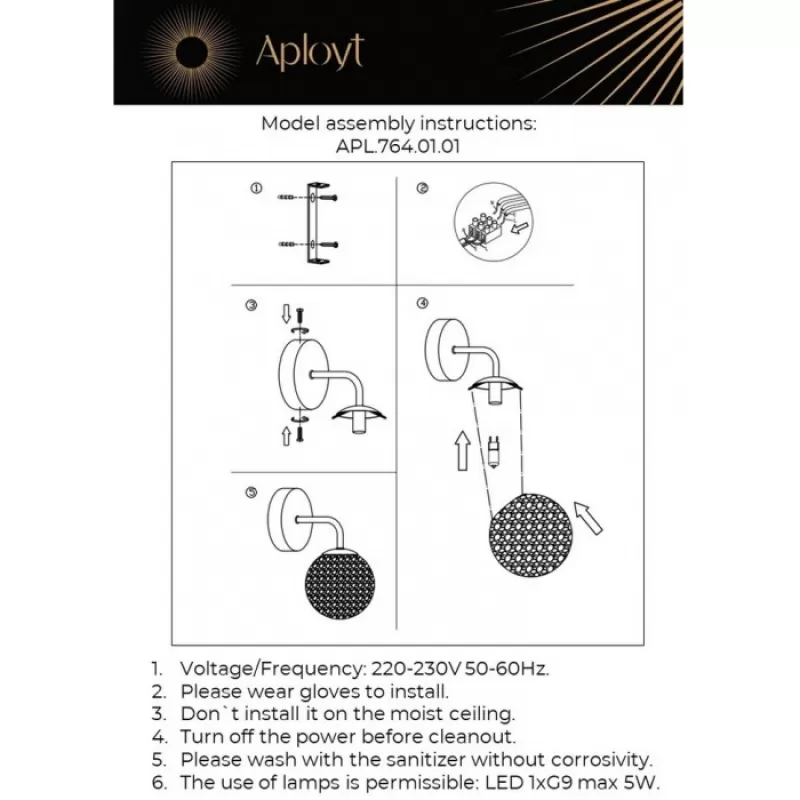 Aployt

Model assembly instructions:
APL.764.01.01

①

②

③

④

⑤

1. Voltage/Frequency: 220-230V 50-60Hz.
2. Please wear gloves to install.
3. Don`t install it on the moist ceiling.
4. Turn off the power before cleanout.
5. Please wash with the sanitizer without corrosivity.
6. The use of lamps is permissible: LED 1xG9 max 5W.