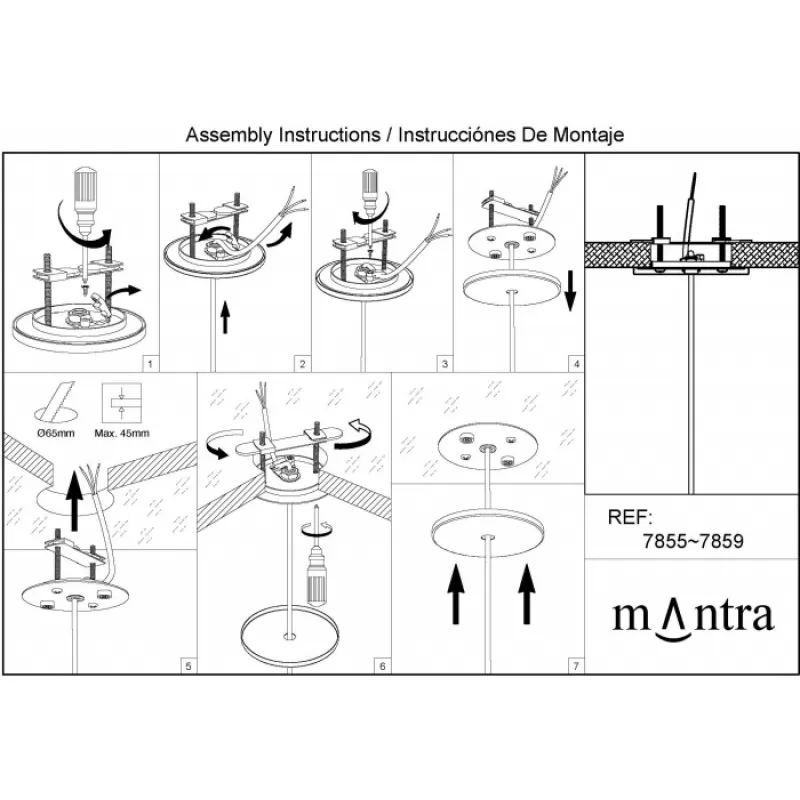 Assembly Instructions / Instrucciónes De Montaje

1

2

3

4

Ø65mm

Max. 45mm

5

6

7

REF:
7855~7859

mΛntra