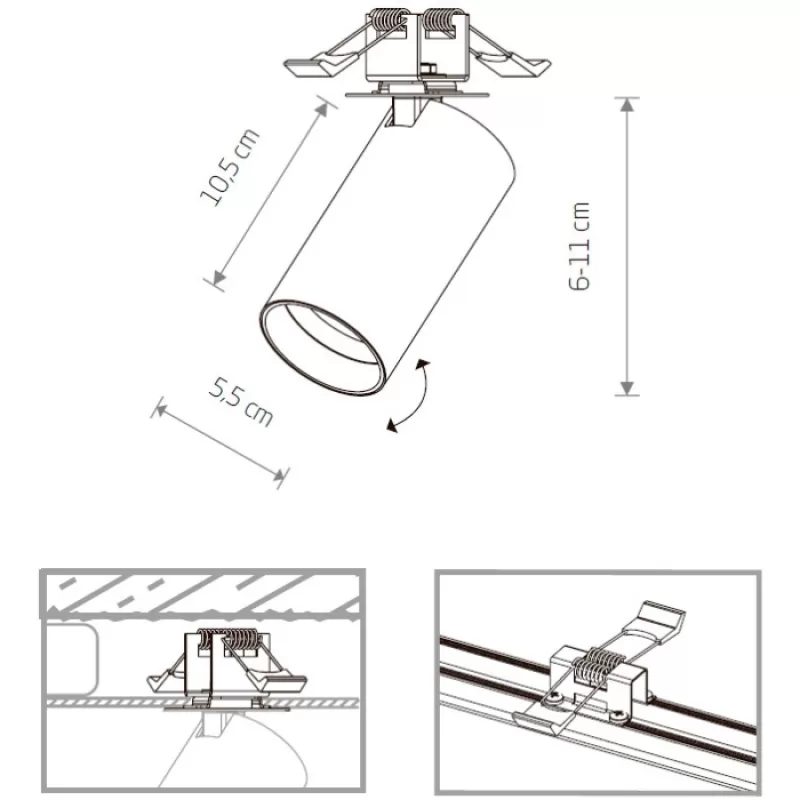 10,5 cm
6-11 cm
5,5 cm