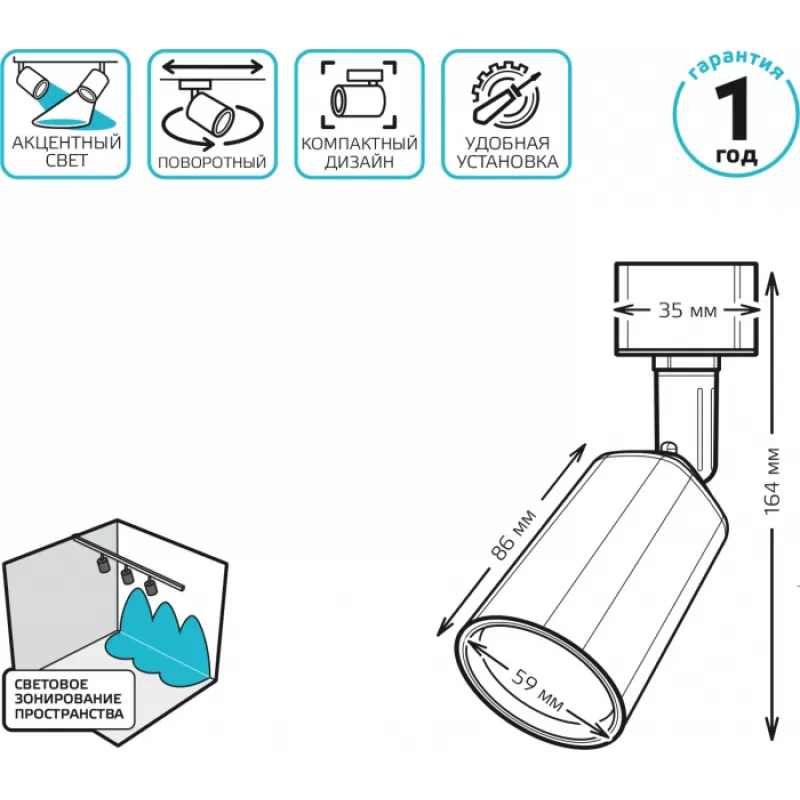 АКЦЕНТНЫЙ СВЕТ

ПОВОРОТНЫЙ

КОМПАКТНЫЙ ДИЗАЙН

УДОБНАЯ УСТАНОВКА

гарантия
1
год

35 мм

164 мм

86 мм

59 мм

СВЕТОВОЕ ЗОНИРОВАНИЕ ПРОСТРАНСТВА