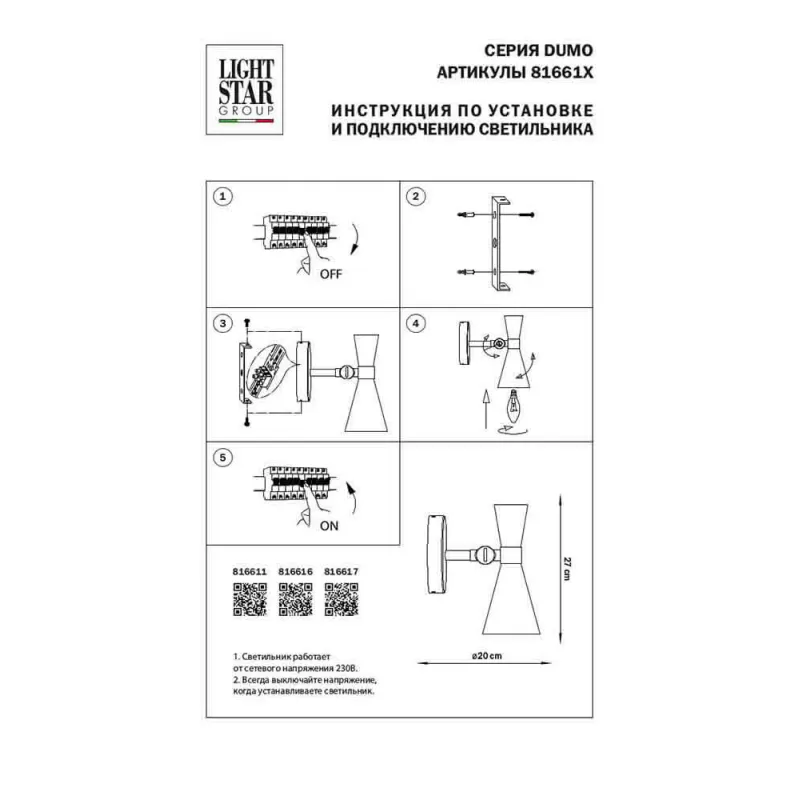 LIGHT STAR GROUP

СЕРИЯ DUMO
АРТИКУЛЫ 81661X

ИНСТРУКЦИЯ ПО УСТАНОВКЕ
И ПОДКЛЮЧЕНИЮ СВЕТИЛЬНИКА

1

OFF

2

3

4

5

ON

816611 816616 816617

1. Светильник работает от сетевого напряжения 230В.
2. Всегда выключайте напряжение, когда устанавливаете светильник.

27 cm

ø20 cm