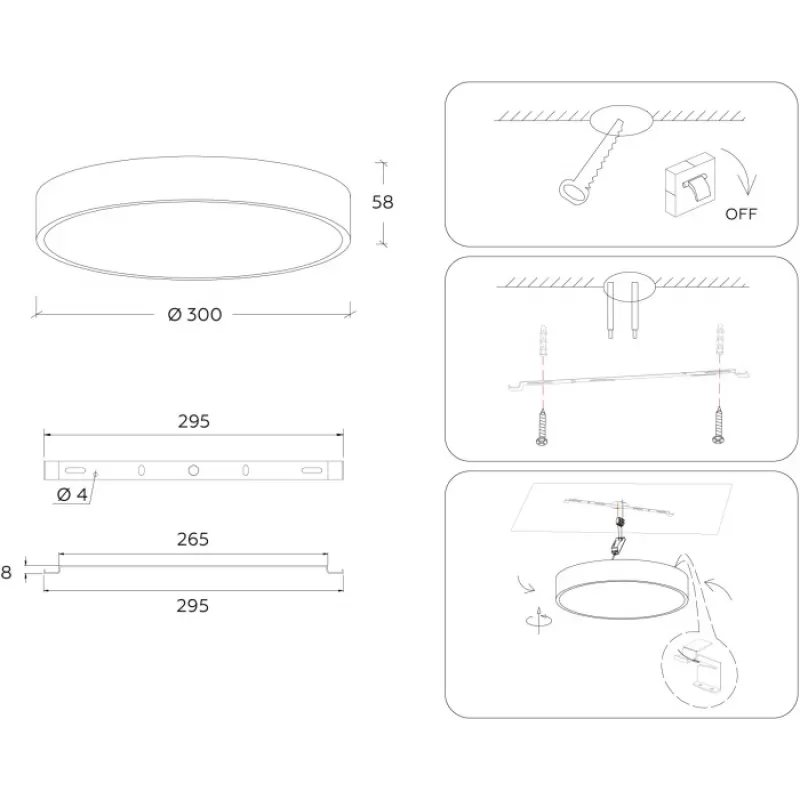 58

Ø 300

295

Ø 4

265

8

295

OFF