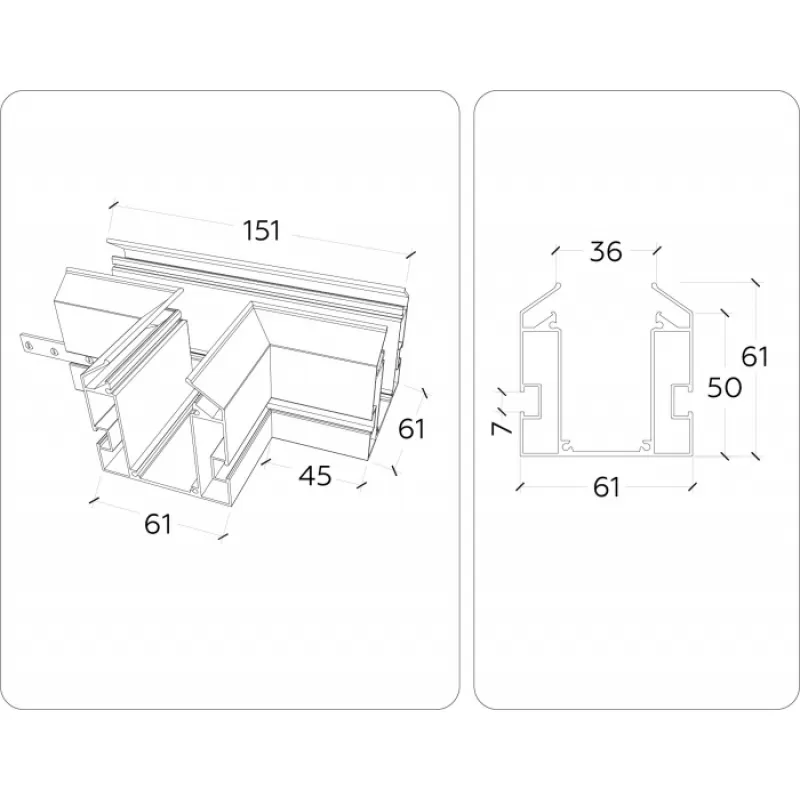 151
61
45
61
36
61
50
7
61