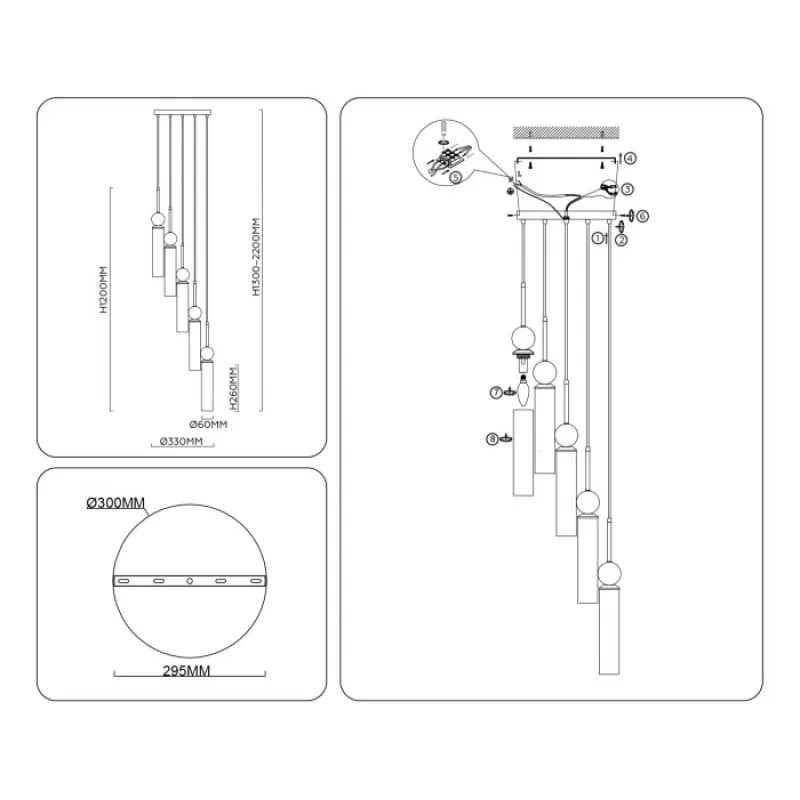 H1200MM
H1300-2200MM
H260MM
Ø60MM
Ø330MM

Ø300MM
295MM

5
4
3
6
1
2
7
8