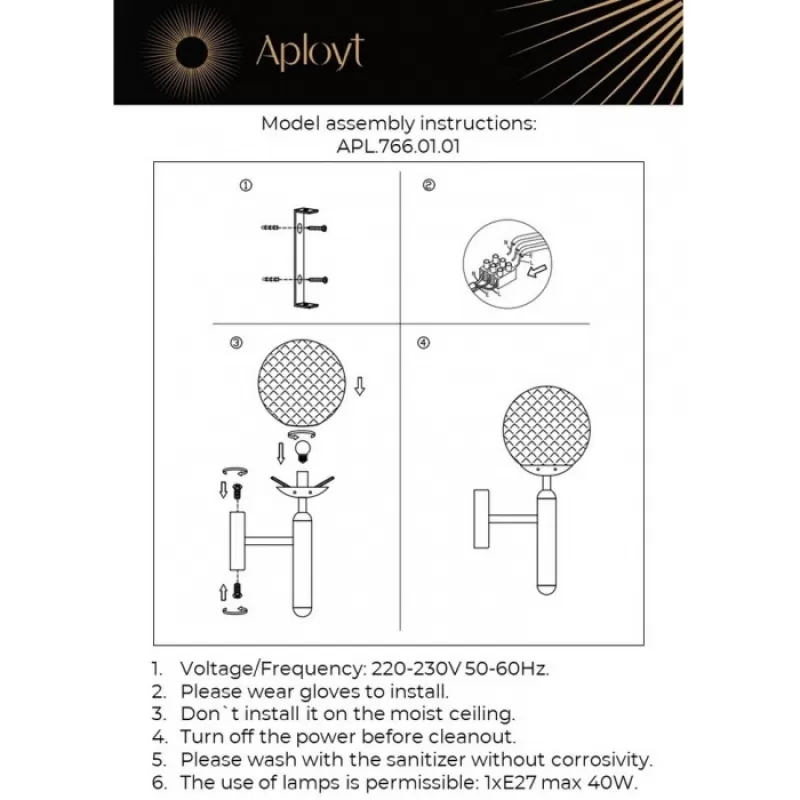 Aployt

Model assembly instructions:
APL.766.01.01

①

②

③

④

1. Voltage/Frequency: 220-230V 50-60Hz.
2. Please wear gloves to install.
3. Don`t install it on the moist ceiling.
4. Turn off the power before cleanout.
5. Please wash with the sanitizer without corrosivity.
6. The use of lamps is permissible: 1xE27 max 40W.