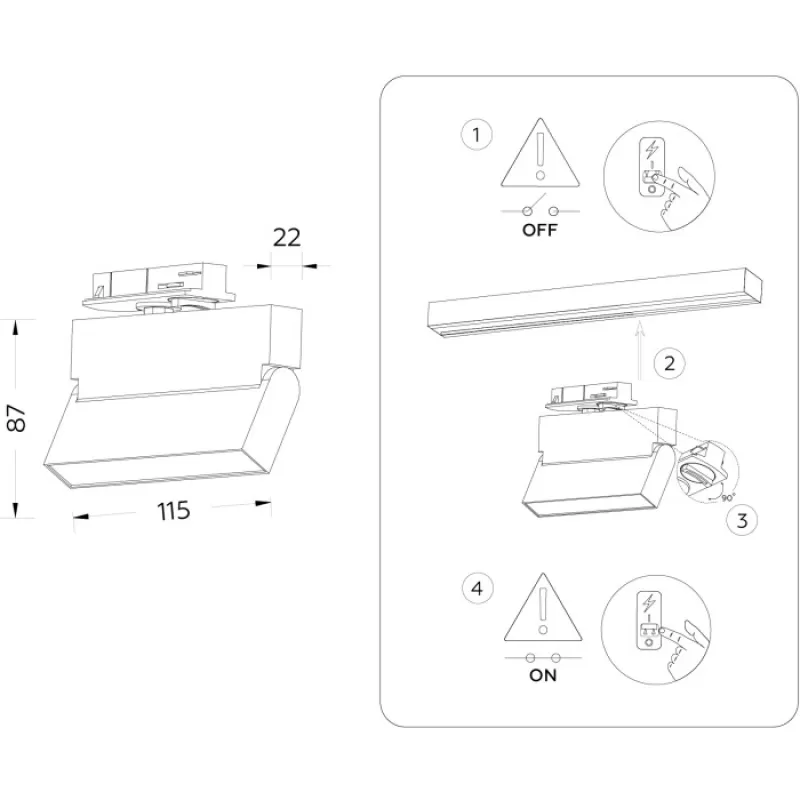 22
87
115
1
OFF
2
90°
3
4
ON