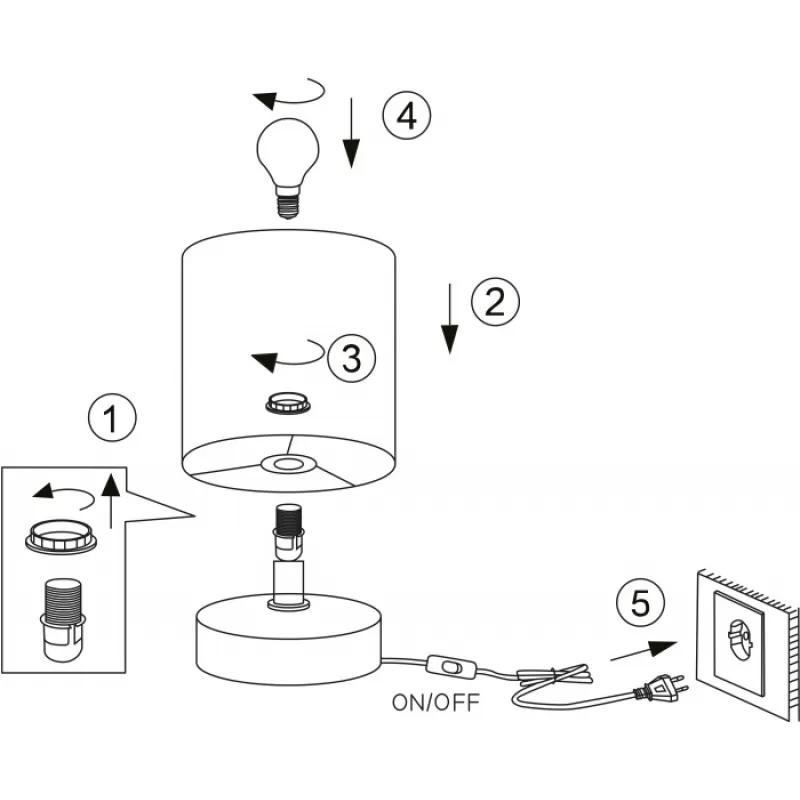 4

2

3

1

5

ON/OFF