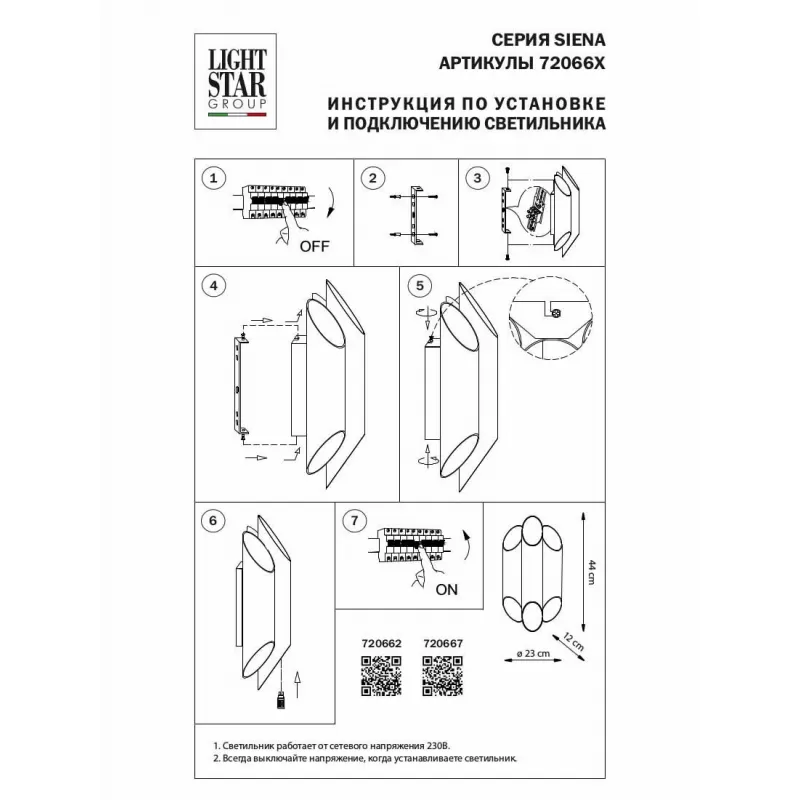 LIGHT STAR GROUP

СЕРИЯ SIENA
АРТИКУЛЫ 72066X

ИНСТРУКЦИЯ ПО УСТАНОВКЕ
И ПОДКЛЮЧЕНИЮ СВЕТИЛЬНИКА

1
OFF

2

3

4

5

6

7
ON

44 cm
12 cm
ø 23 cm

720662
720667

1. Светильник работает от сетевого напряжения 230В.
2. Всегда выключайте напряжение, когда устанавливаете светильник.