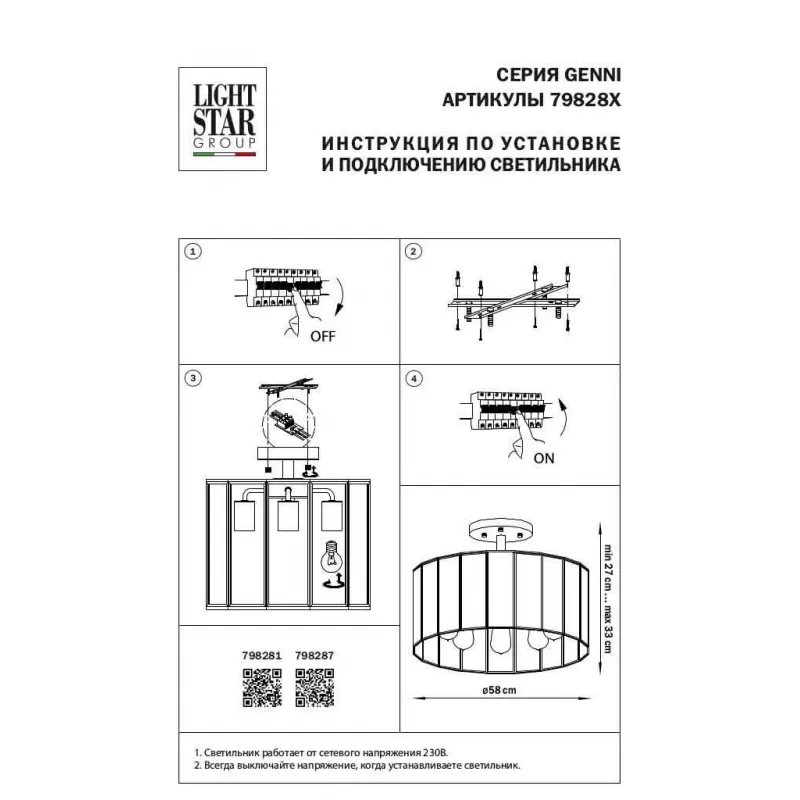 LIGHT STAR GROUP

СЕРИЯ GENNI
АРТИКУЛЫ 79828X

ИНСТРУКЦИЯ ПО УСТАНОВКЕ
И ПОДКЛЮЧЕНИЮ СВЕТИЛЬНИКА

1

OFF

2

3

4

ON

798281 798287

min 27 cm ... max 33 cm

ø58 cm

1. Светильник работает от сетевого напряжения 230В.
2. Всегда выключайте напряжение, когда устанавливаете светильник.