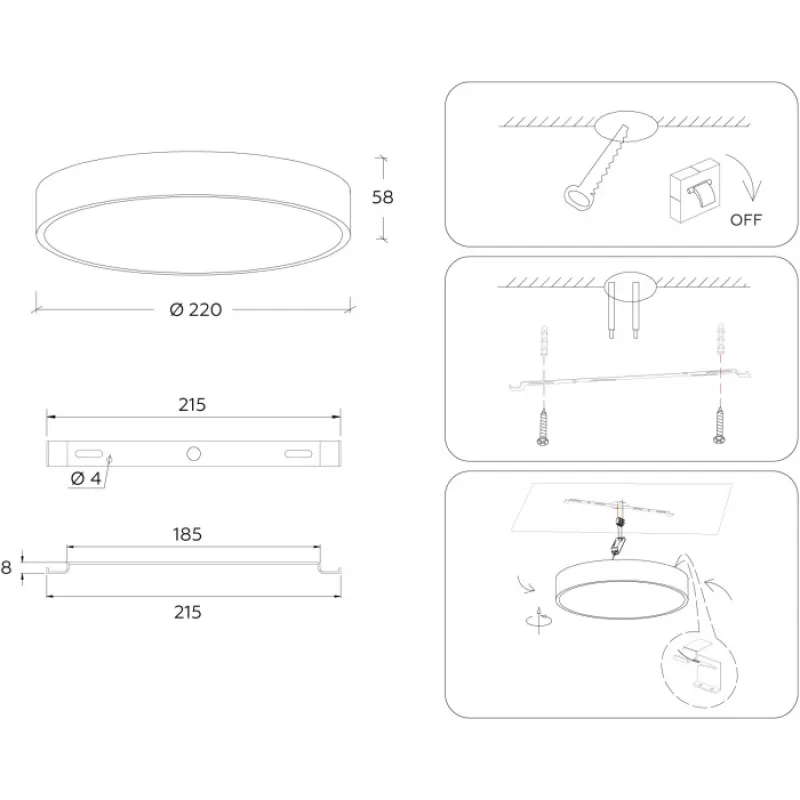 58

Ø 220

215

Ø 4

185

8

215

OFF