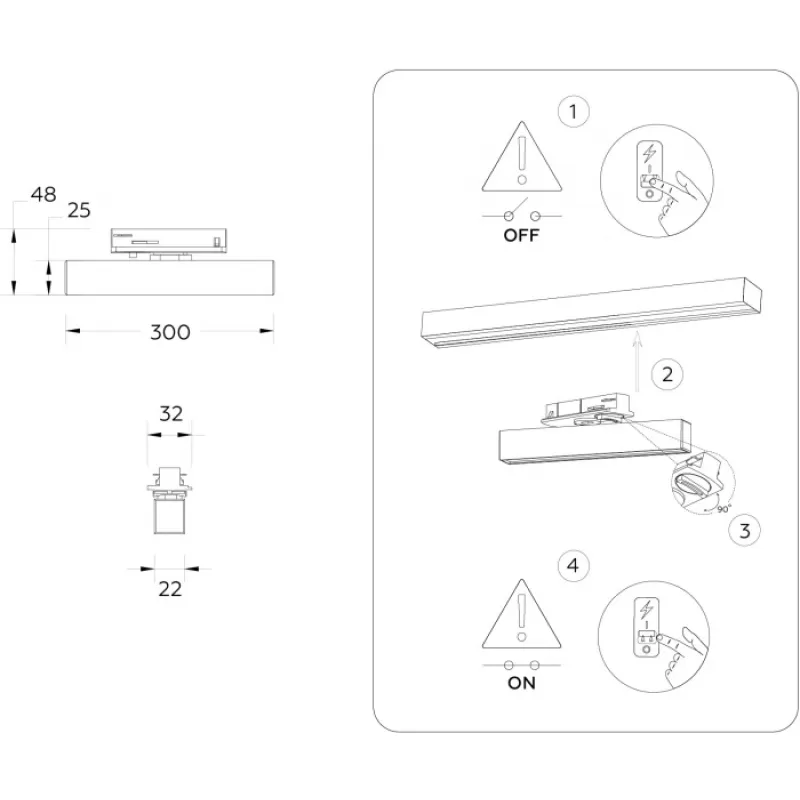 48
25
300
32
22

1
OFF
2
90°
3
4
ON