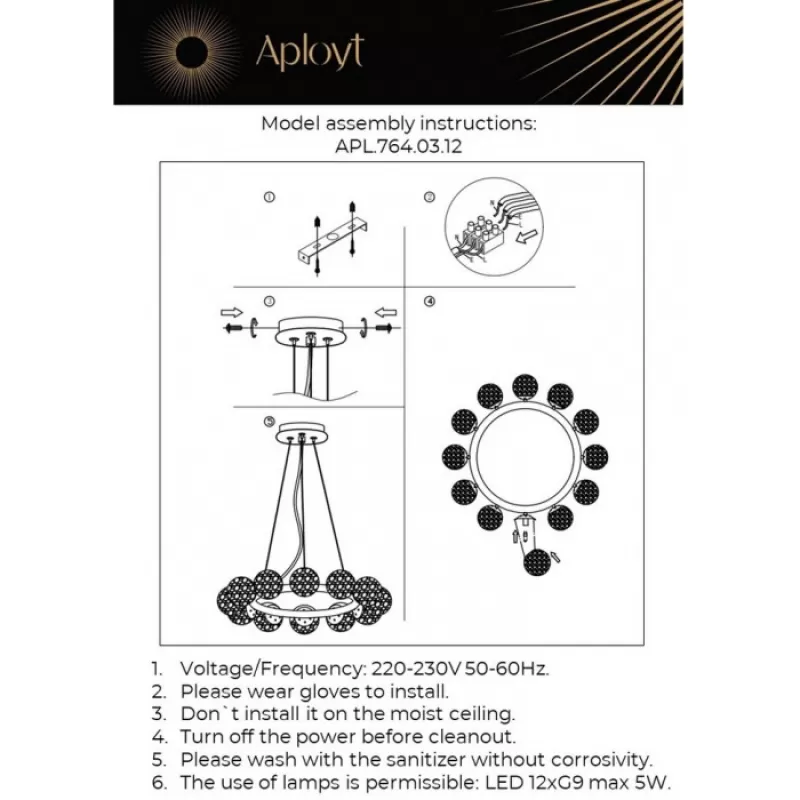 Aployt

Model assembly instructions:
APL.764.03.12

①

②

③

④

⑤

1. Voltage/Frequency: 220-230V 50-60Hz.
2. Please wear gloves to install.
3. Don`t install it on the moist ceiling.
4. Turn off the power before cleanout.
5. Please wash with the sanitizer without corrosivity.
6. The use of lamps is permissible: LED 12xG9 max 5W.