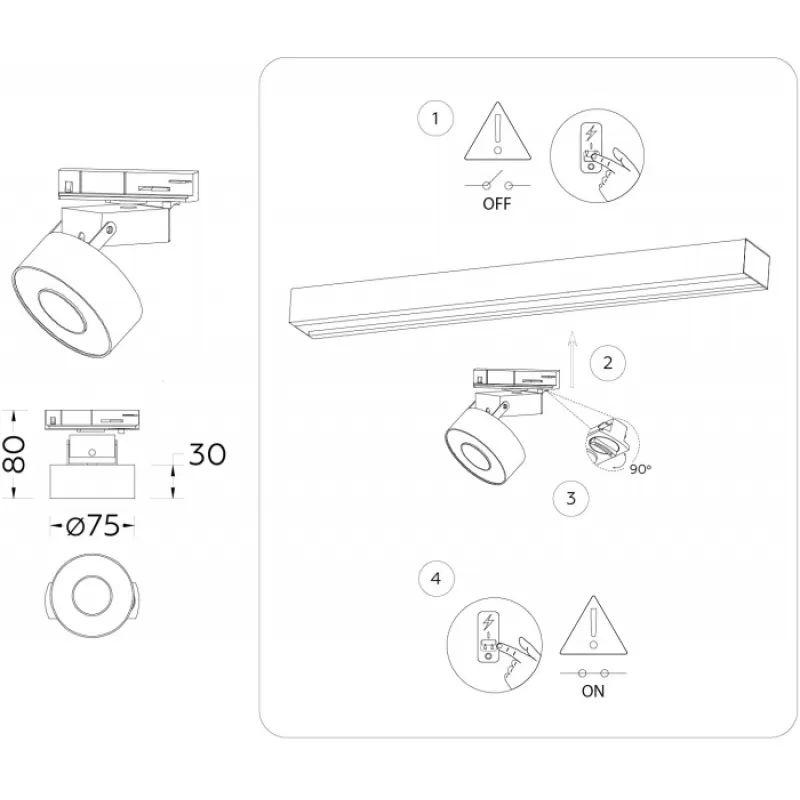 80

30

ø75

1

OFF

2

90°

3

4

ON